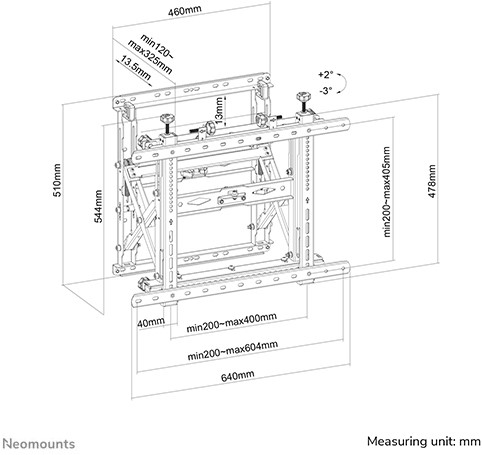 460mm
min120~
max325mm
13.5mm
+2°
-3°
13mm
510mm
544mm
min200~max405mm
478mm
40mm
min200~max400mm
min200~max604mm
640mm
Neomounts
Measuring unit: mm