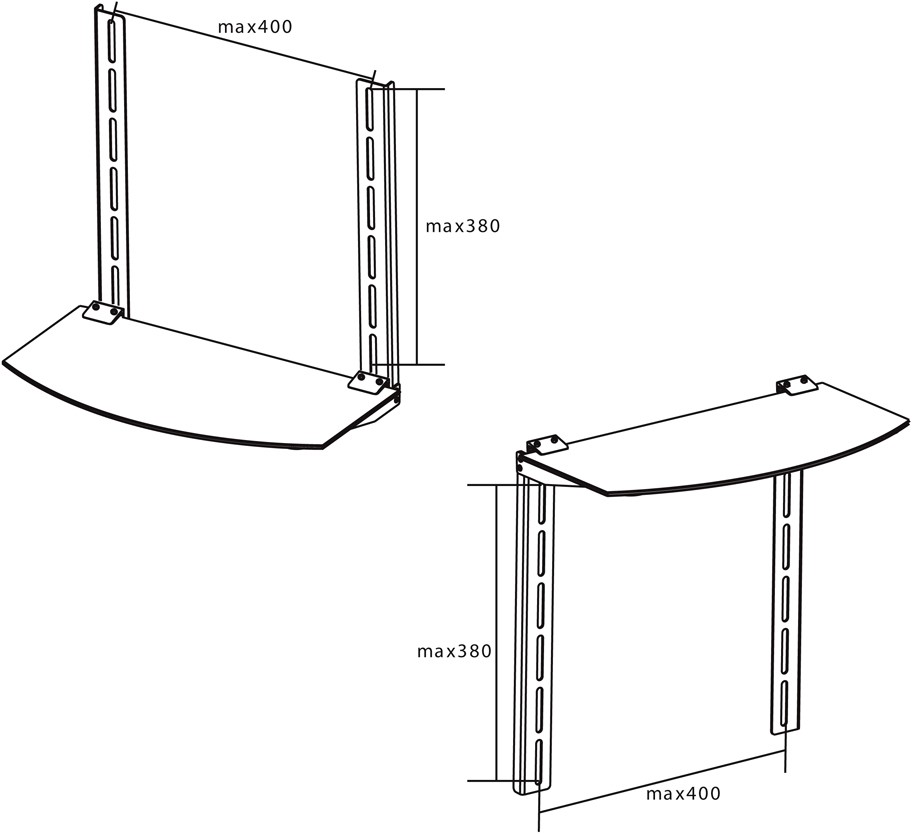 max400

max380

max380

max400